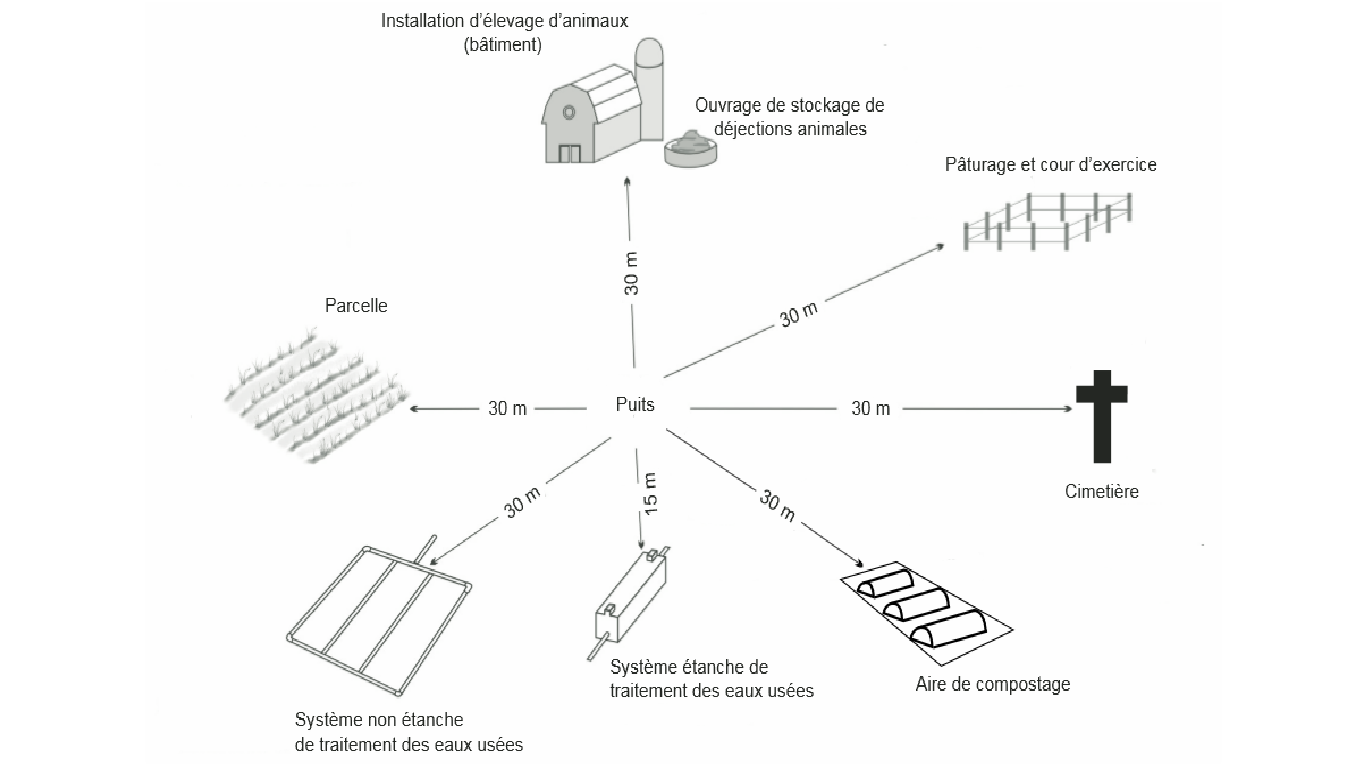 Installation d'élevage d'animaux
(bâtiment)

Ouvrage de stockage de déjections animales

Pâturage et cour d'exercice

30 m

30 m

Parcelle

30 m

Puits

30 m

Cimetière

30 m

15 m

30 m

Système non étanche de traitement des eaux usées

Système étanche de traitement des eaux usées

Aire de compostage